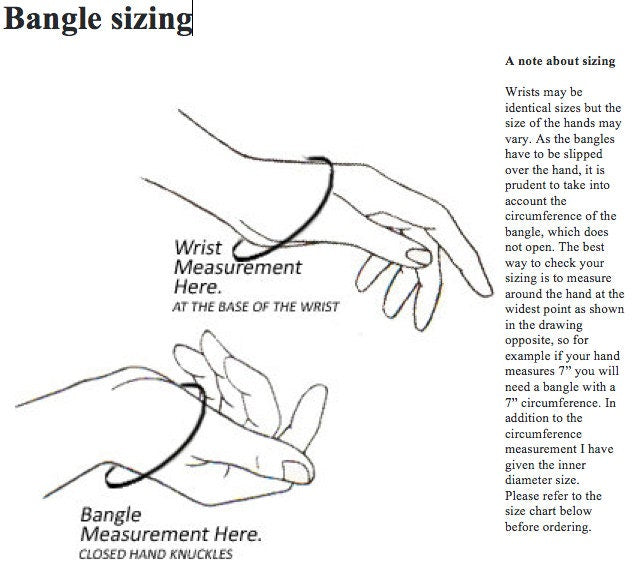 Bangle sizing

Wrist Measurement Here.
AT THE BASE OF THE WRIST

Bangle Measurement Here.
CLOSED HAND KNUCKLES

A note about sizing

Wrists may be identical sizes but the size of the hands may vary. As the bangles have to be slipped over the hand, it is prudent to take into account the circumference of the bangle, which does not open. The best way to check your sizing is to measure around the hand at the widest point as shown in the drawing opposite, so for example if your hand measures 7” you will need a bangle with a 7” circumference. In addition to the circumference measurement I have given the inner diameter size. Please refer to the size chart below before ordering.